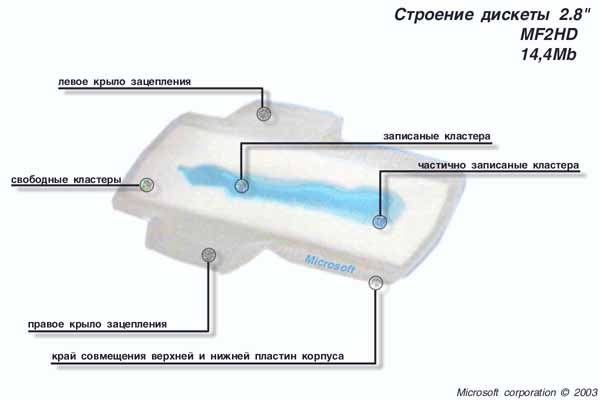 Строение дискеты 2.8"
MF2HD
14,4Mb

левое крыло зацепления

записаные кластера

частично записаные кластера

свободные кластеры

Microsoft

правое крыло зацепления

край совмещения верхней и нижней пластин корпуса

Microsoft corporation © 2003